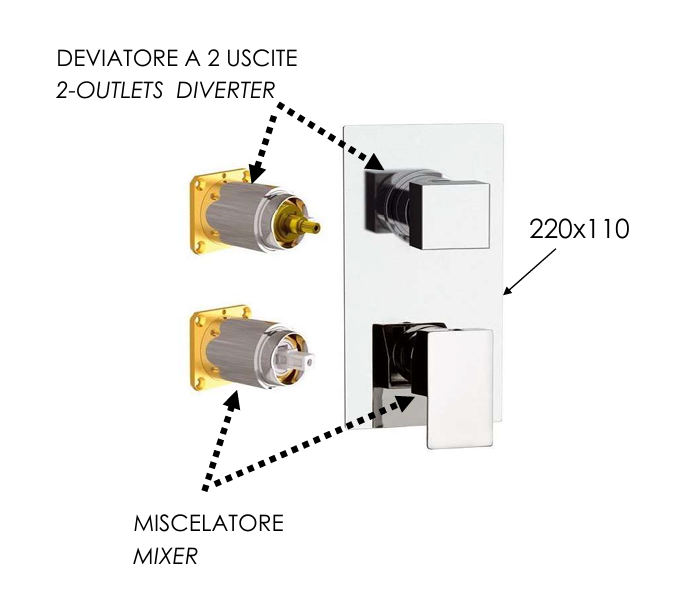 DEVIATORE A 2 USCITE
2-OUTLETS DIVERTER

220x110

MISCELATORE
MIXER